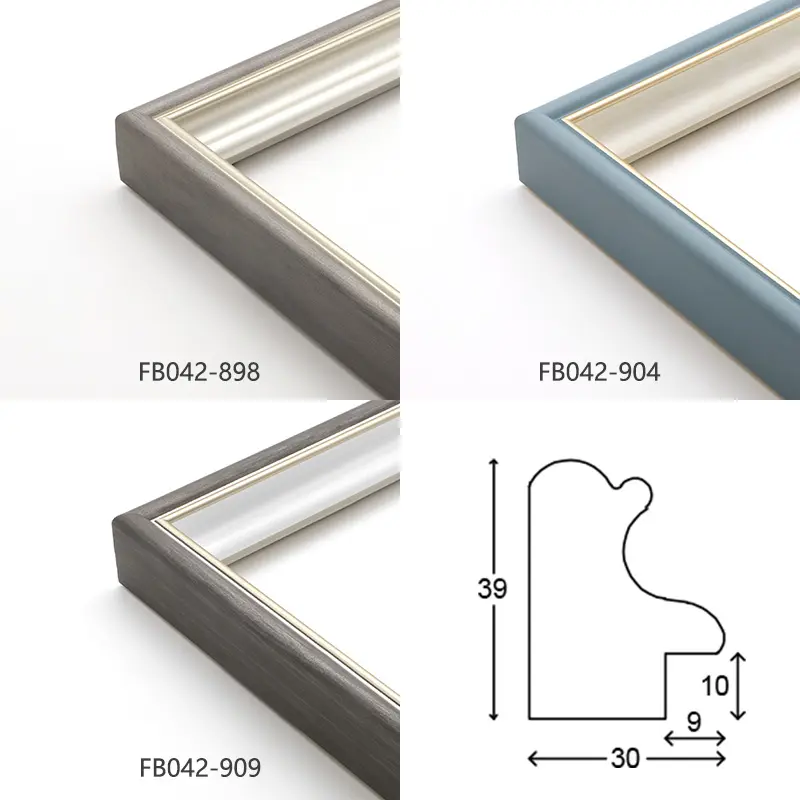 FB042-898

FB042-904

FB042-909

39

10

9

30